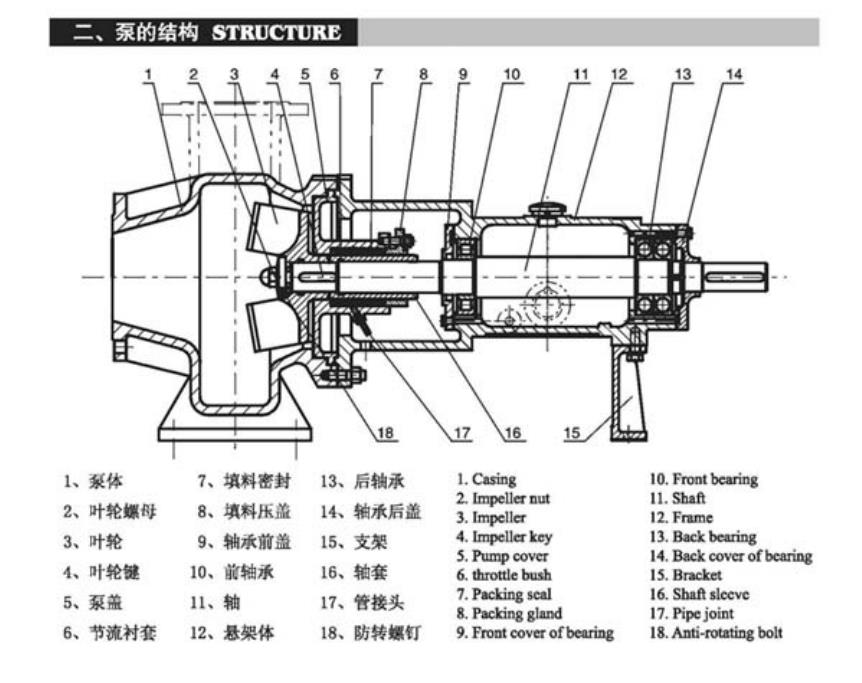 二、泵的结构 STRUCTURE

1 2 3 4 5 6 7 8 9 10 11 12 13 14

18 17 16 15

1、泵体
2、叶轮螺母
3、叶轮
4、叶轮键
5、泵盖
6、节流衬套

7、填料密封
8、填料压盖
9、轴承前盖
10、前轴承
11、轴
12、悬架体

13、后轴承
14、轴承后盖
15、支架
16、轴套
17、管接头
18、防转螺钉

1. Casing
2. Impeller nut
3. Impeller
4. Impeller key
5. Pump cover
6. throttle bush
7. Packing seal
8. Packing gland
9. Front cover of bearing

10. Front bearing
11. Shaft
12. Frame
13. Back bearing
14. Back cover of bearing
15. Bracket
16. Shaft sleeve
17. Pipe joint
18. Anti-rotating bolt