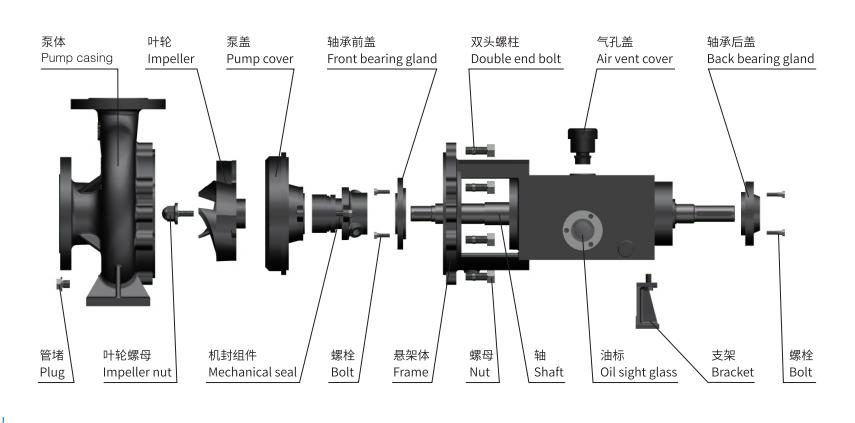 泵体
Pump casing

叶轮
Impeller

泵盖
Pump cover

轴承前盖
Front bearing gland

双头螺柱
Double end bolt

气孔盖
Air vent cover

轴承后盖
Back bearing gland

管堵
Plug

叶轮螺母
Impeller nut

机封组件
Mechanical seal

螺栓
Bolt

悬架体
Frame

螺母
Nut

轴
Shaft

油标
Oil sight glass

支架
Bracket

螺栓
Bolt